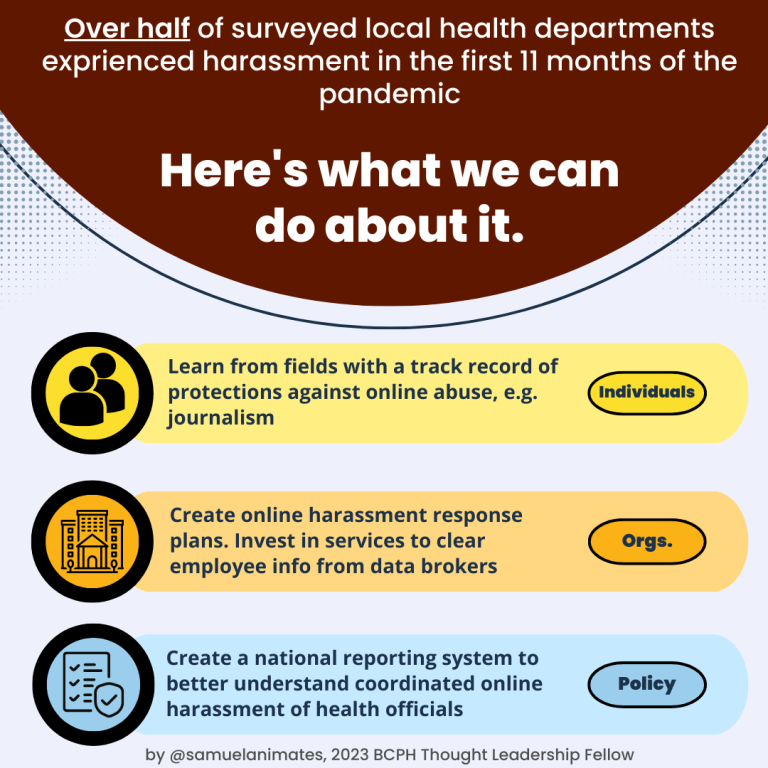 Over half of surveyed local health departments exprienced harassment in the first 11 months of the pandemic

Here's what we can do about it.

Learn from fields with a track record of protections against online abuse, e.g. journalism

Individuals

Create online harassment response plans. Invest in services to clear employee info from data brokers

Orgs.

Create a national reporting system to better understand coordinated online harassment of health officials

Policy

by @samuelanimates, 2023 BCPH Thought Leadership Fellow