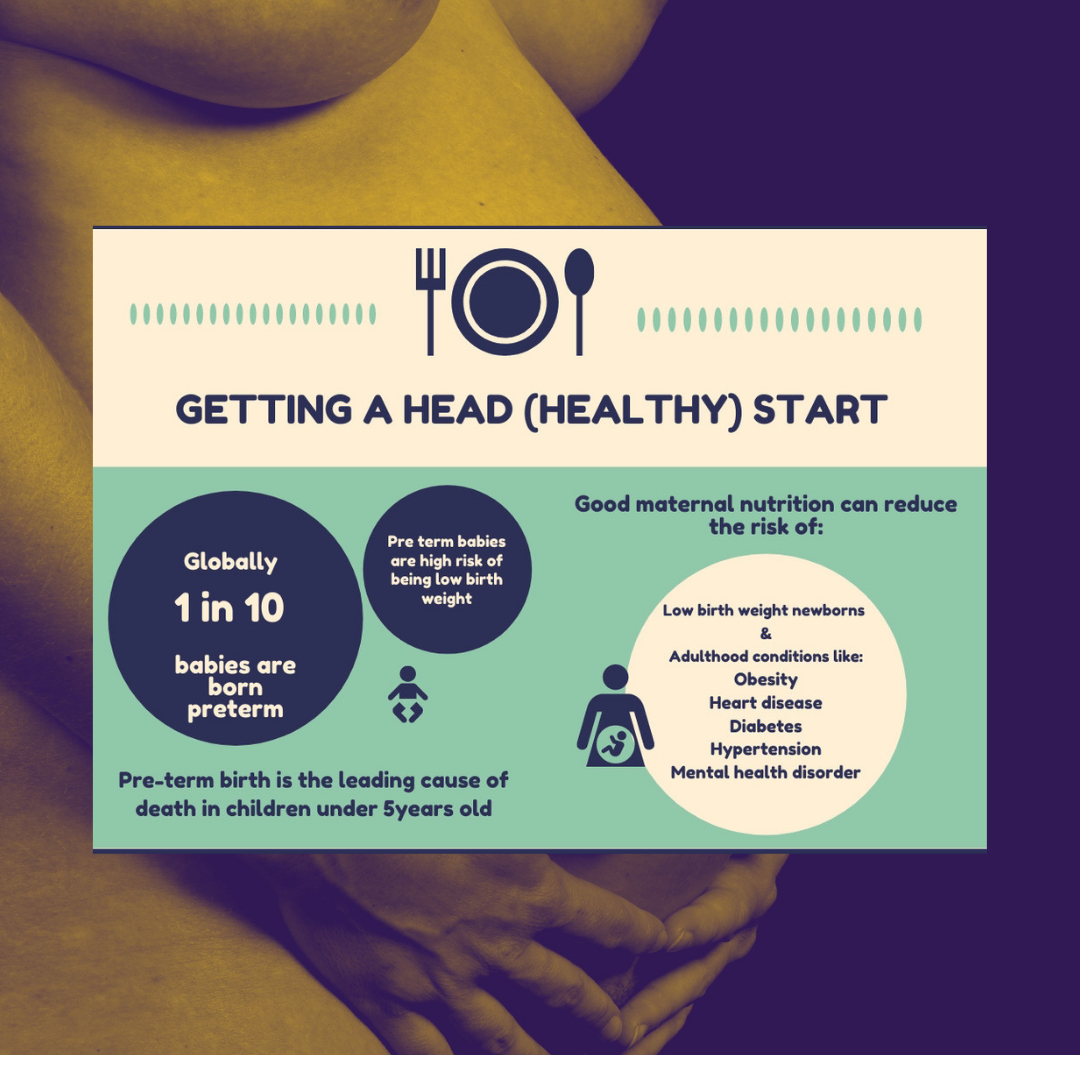 GETTING A HEAD (HEALTHY) START

Globally
1 in 10
babies are born preterm

Pre term babies are high risk of being low birth weight

Pre-term birth is the leading cause of death in children under 5years old

Good maternal nutrition can reduce the risk of:

Low birth weight newborns
&
Adulthood conditions like:
Obesity
Heart disease
Diabetes
Hypertension
Mental health disorder