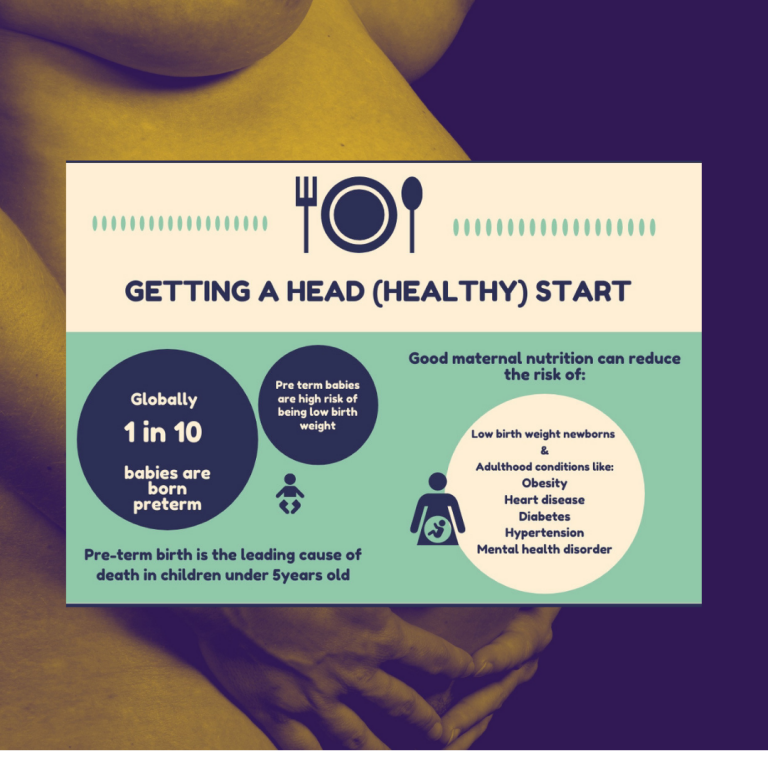 GETTING A HEAD (HEALTHY) START

Globally
1 in 10
babies are born preterm

Pre term babies are high risk of being low birth weight

Pre-term birth is the leading cause of death in children under 5years old

Good maternal nutrition can reduce the risk of:

Low birth weight newborns
&
Adulthood conditions like:
Obesity
Heart disease
Diabetes
Hypertension
Mental health disorder