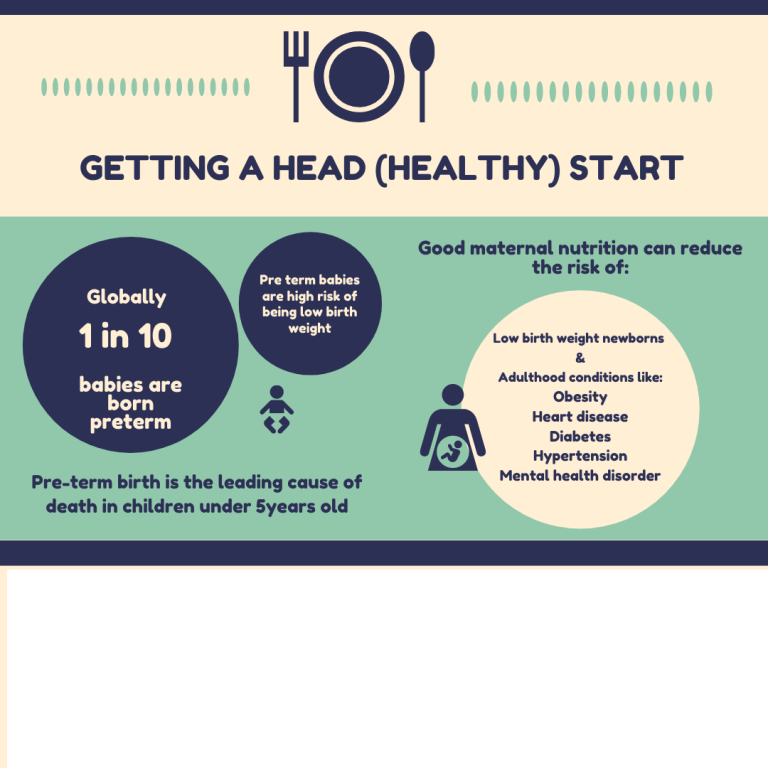 GETTING A HEAD (HEALTHY) START

Globally
1 in 10
babies are born preterm

Pre term babies are high risk of being low birth weight

Pre-term birth is the leading cause of death in children under 5years old

Good maternal nutrition can reduce the risk of:

Low birth weight newborns
&
Adulthood conditions like:
Obesity
Heart disease
Diabetes
Hypertension
Mental health disorder